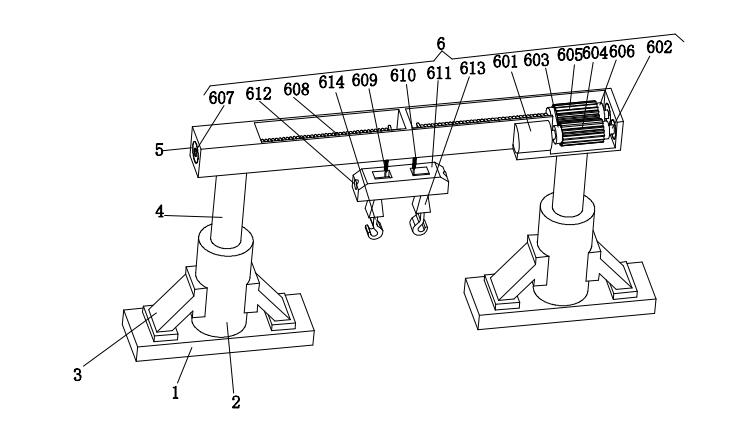 6
607 612 608 614 609 610 611 613 601 603 605 604 606 602
5
4
3
1
2